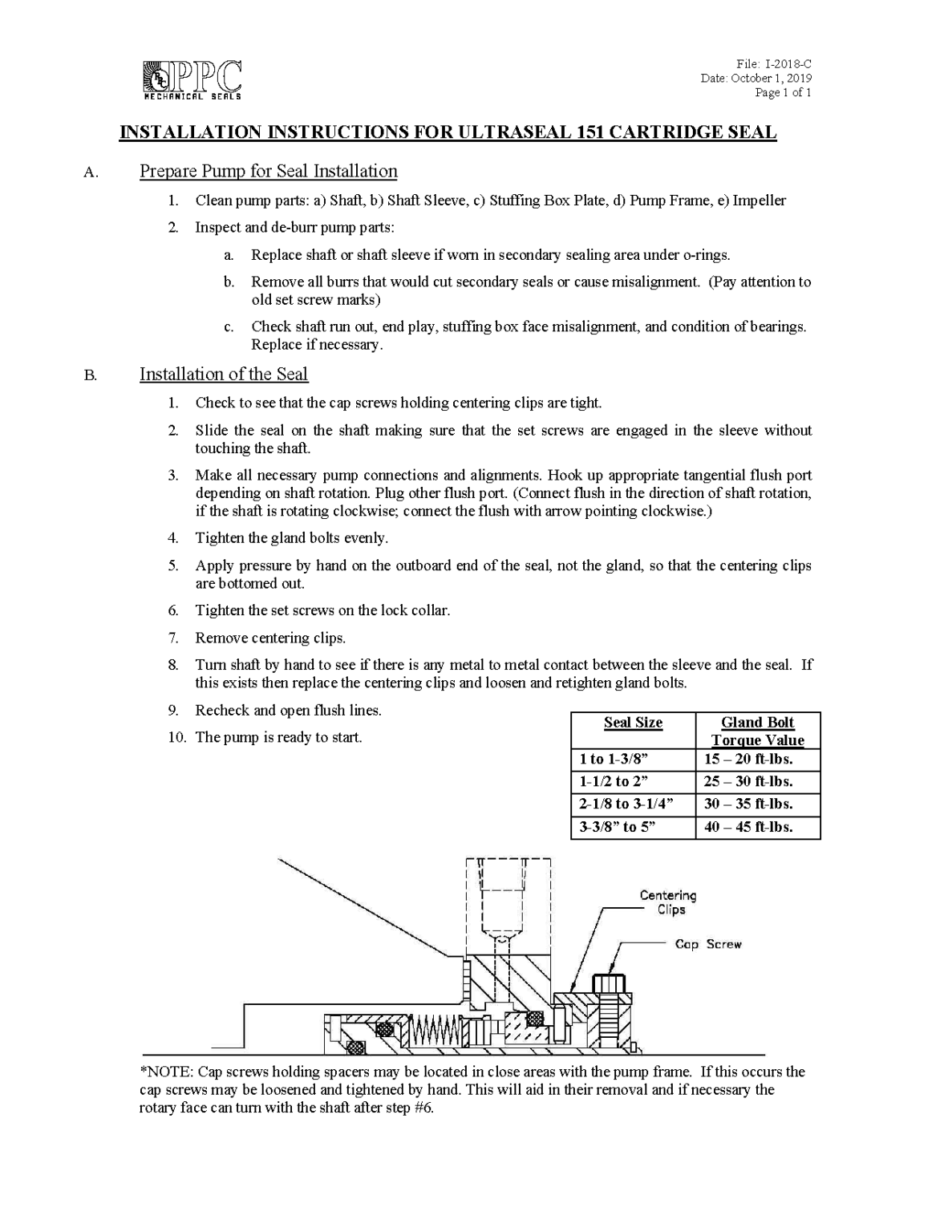 PPC MECHANICAL SEALS

File: I-2018-C
Date: October 1, 2019
Page 1 of 1

INSTALLATION INSTRUCTIONS FOR ULTRASEAL 151 CARTRIDGE SEAL

A. Prepare Pump for Seal Installation

1. Clean pump parts: a) Shaft, b) Shaft Sleeve, c) Stuffing Box Plate, d) Pump Frame, e) Impeller

2. Inspect and de-burr pump parts:

a. Replace shaft or shaft sleeve if worn in secondary sealing area under o-rings.

b. Remove all burrs that would cut secondary seals or cause misalignment. (Pay attention to old set screw marks)

c. Check shaft run out, end play, stuffing box face misalignment, and condition of bearings. Replace if necessary.

B. Installation of the Seal

1. Check to see that the cap screws holding centering clips are tight.

2. Slide the seal on the shaft making sure that the set screws are engaged in the sleeve without touching the shaft.

3. Make all necessary pump connections and alignments. Hook up appropriate tangential flush port depending on shaft rotation. Plug other flush port. (Connect flush in the direction of shaft rotation, if the shaft is rotating clockwise; connect the flush with arrow pointing clockwise.)

4. Tighten the gland bolts evenly.

5. Apply pressure by hand on the outboard end of the seal, not the gland, so that the centering clips are bottomed out.

6. Tighten the set screws on the lock collar.

7. Remove centering clips.

8. Turn shaft by hand to see if there is any metal to metal contact between the sleeve and the seal. If this exists then replace the centering clips and loosen and retighten gland bolts.

9. Recheck and open flush lines.

10. The pump is ready to start.

| Seal Size | Gland Bolt Torque Value |
|---|---|
| 1 to 1-3/8” | 15 – 20 ft-lbs. |
| 1-1/2 to 2” | 25 – 30 ft-lbs. |
| 2-1/8 to 3-1/4” | 30 – 35 ft-lbs. |
| 3-3/8” to 5” | 40 – 45 ft-lbs. |

Centering Clips

Cap Screw

*NOTE: Cap screws holding spacers may be located in close areas with the pump frame. If this occurs the cap screws may be loosened and tightened by hand. This will aid in their removal and if necessary the rotary face can turn with the shaft after step #6.